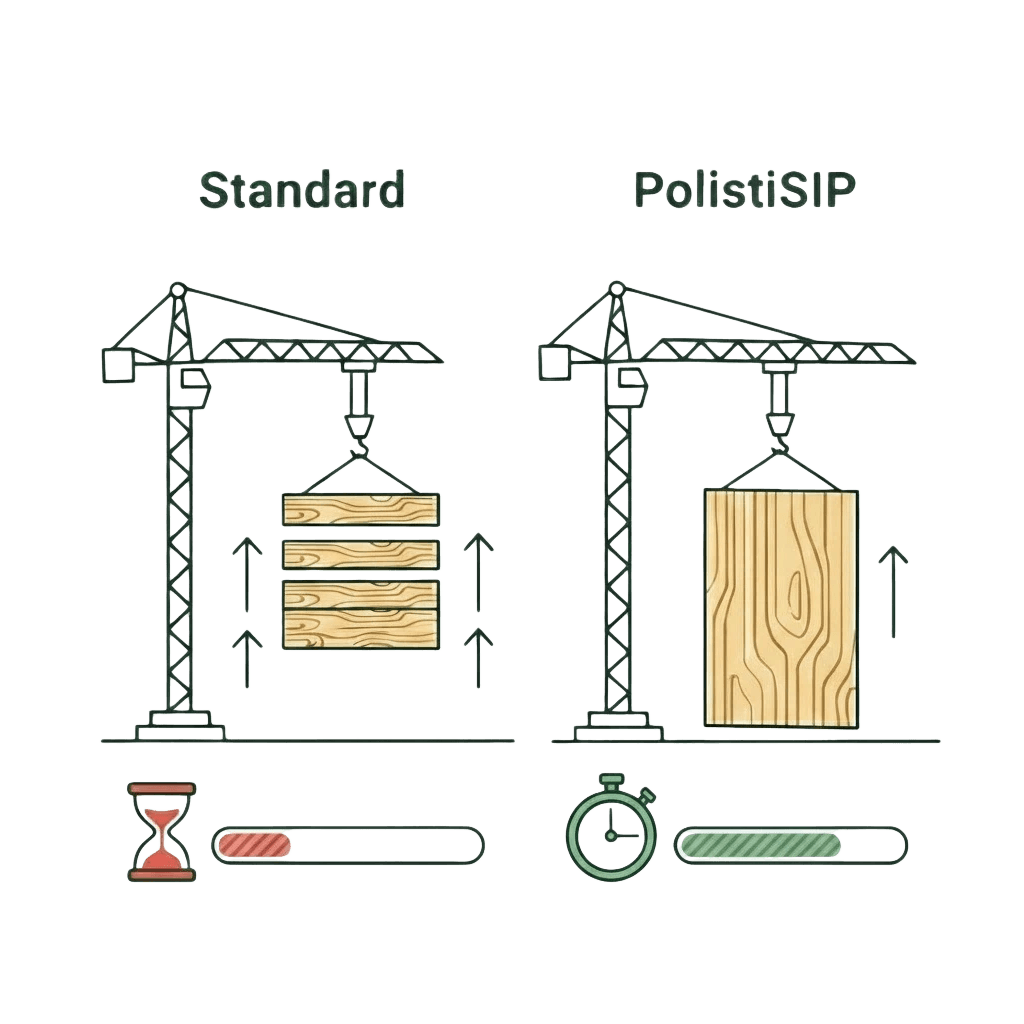 Standard

PolistiSIP